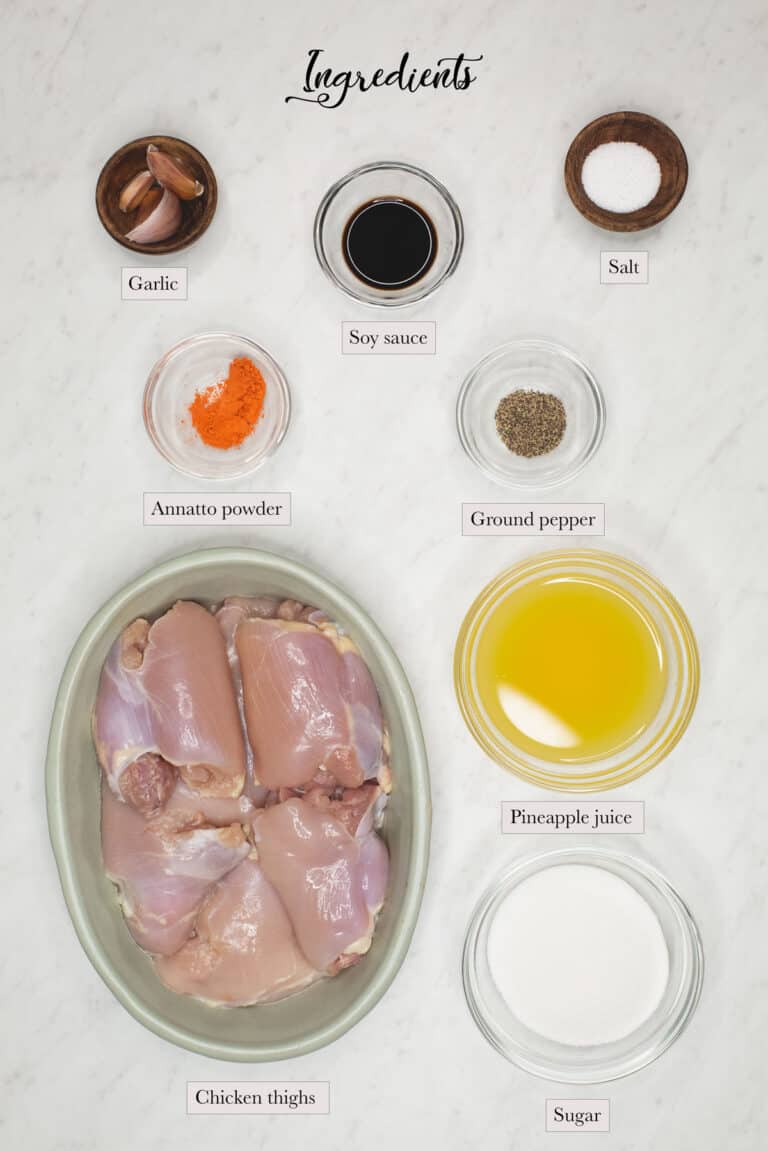 Ingredients

Garlic

Soy sauce

Salt

Annatto powder

Ground pepper

Pineapple juice

Chicken thighs

Sugar