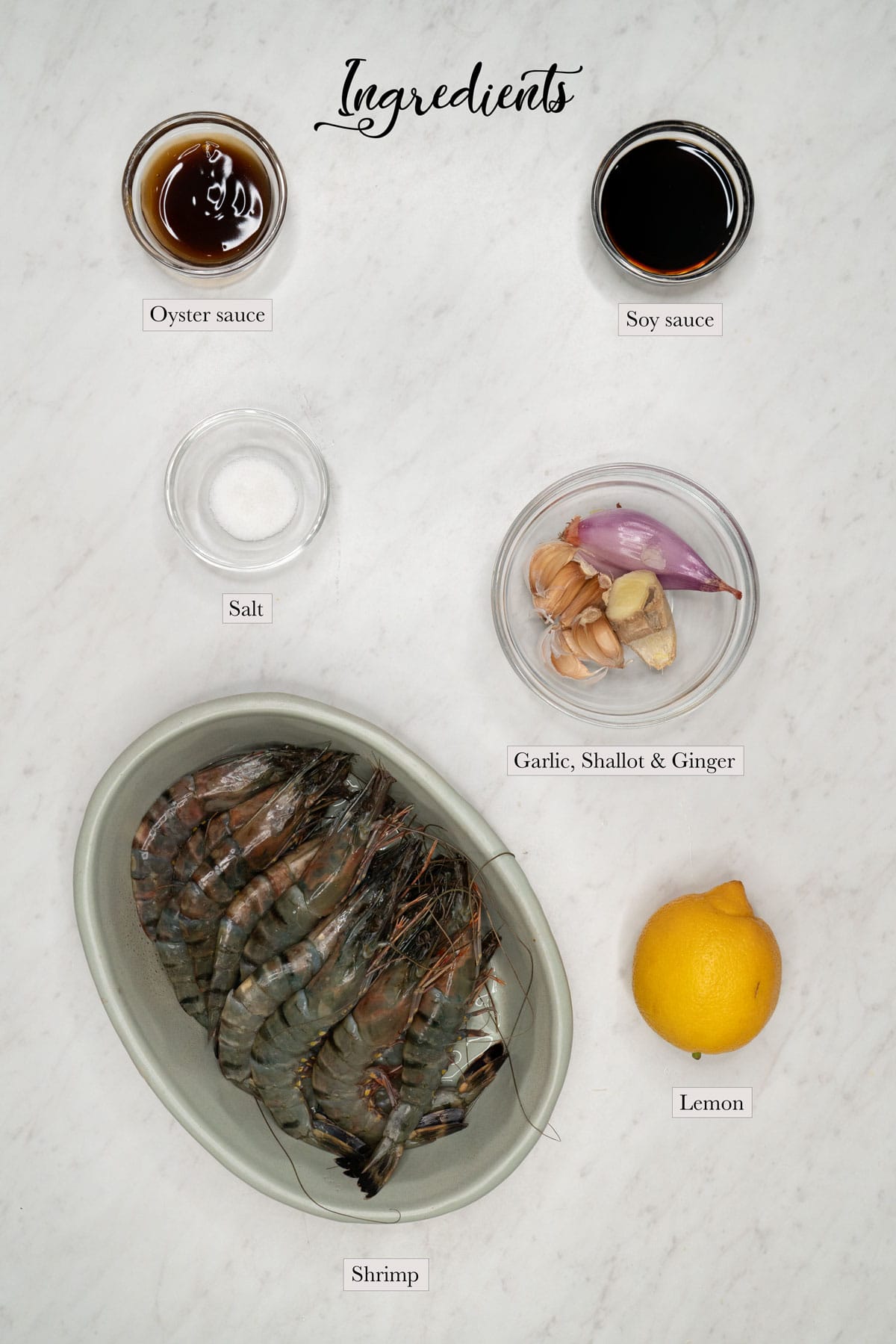 Ingredients

Oyster sauce

Soy sauce

Salt

Garlic, Shallot & Ginger

Lemon

Shrimp